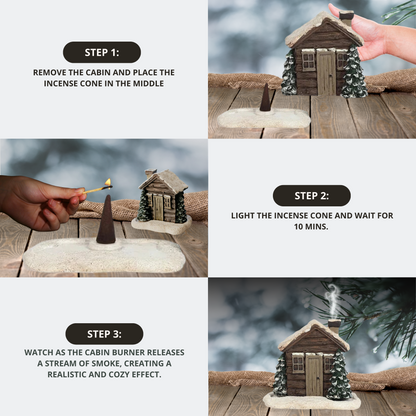 STEP 1:

REMOVE THE CABIN AND PLACE THE INCENSE CONE IN THE MIDDLE

STEP 2:

LIGHT THE INCENSE CONE AND WAIT FOR 10 MINS.

STEP 3:

WATCH AS THE CABIN BURNER RELEASES A STREAM OF SMOKE, CREATING A REALISTIC AND COZY EFFECT.