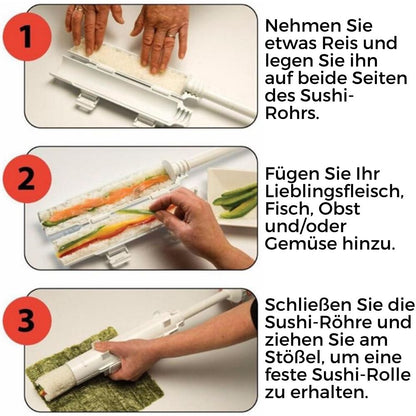 1

Nehmen Sie etwas Reis und legen Sie ihn auf beide Seiten des Sushi-Rohrs.

2

Fügen Sie Ihr Lieblingsfleisch, Fisch, Obst und/oder Gemüse hinzu.

3

Schließen Sie die Sushi-Röhre und ziehen Sie am Stößel, um eine feste Sushi-Rolle zu erhalten.