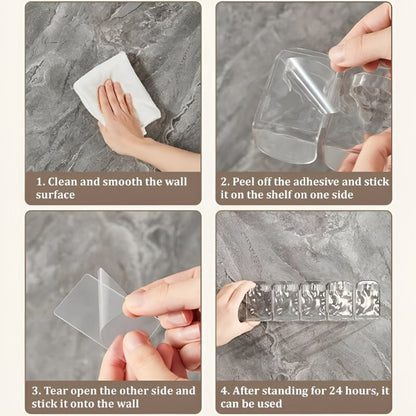 1. Clean and smooth the wall surface

2. Peel off the adhesive and stick it on the shelf on one side

3. Tear open the other side and stick it onto the wall

4. After standing for 24 hours, it can be used